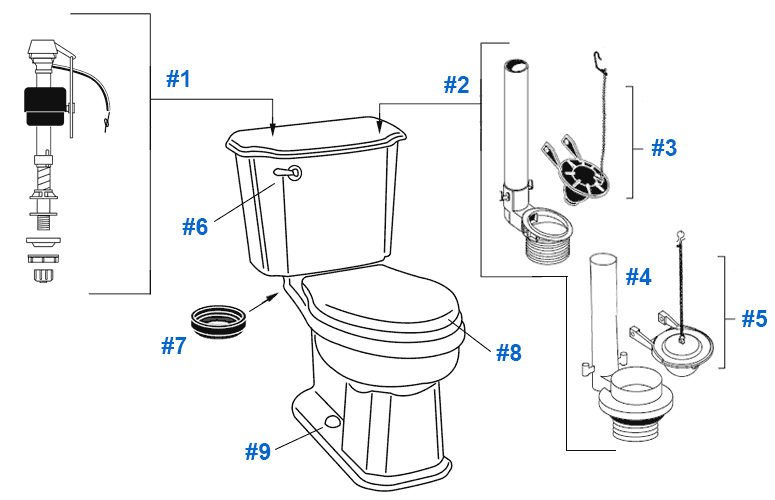 #1
#2
#3
#6
#4
#5
#7
#8
#9